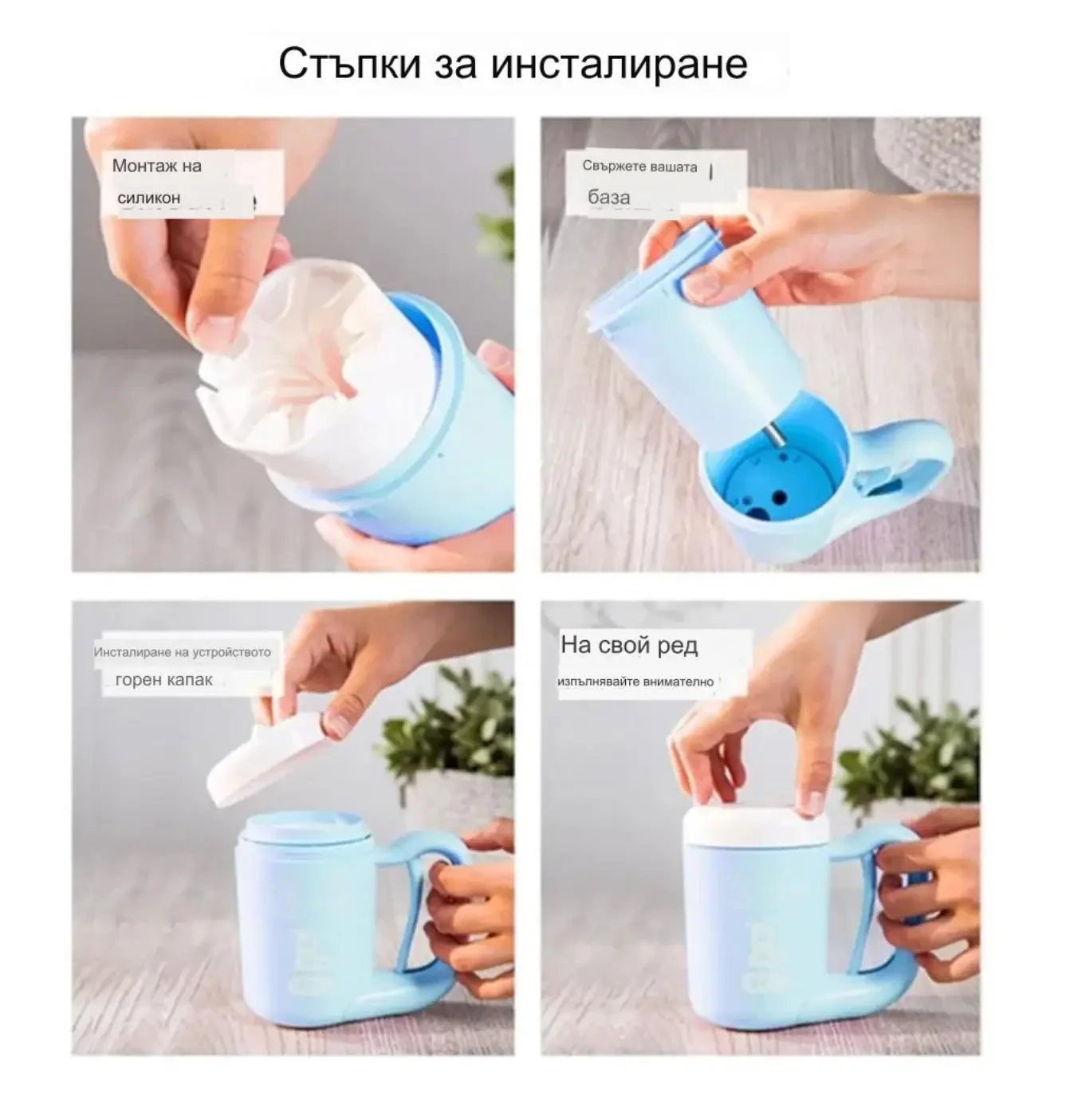 Стъпки за инсталиране

Монтаж на

силикон

Свържете вашата

база

Инсталиране на устройството

горен капак

На свой ред

изпълнявайте внимателно